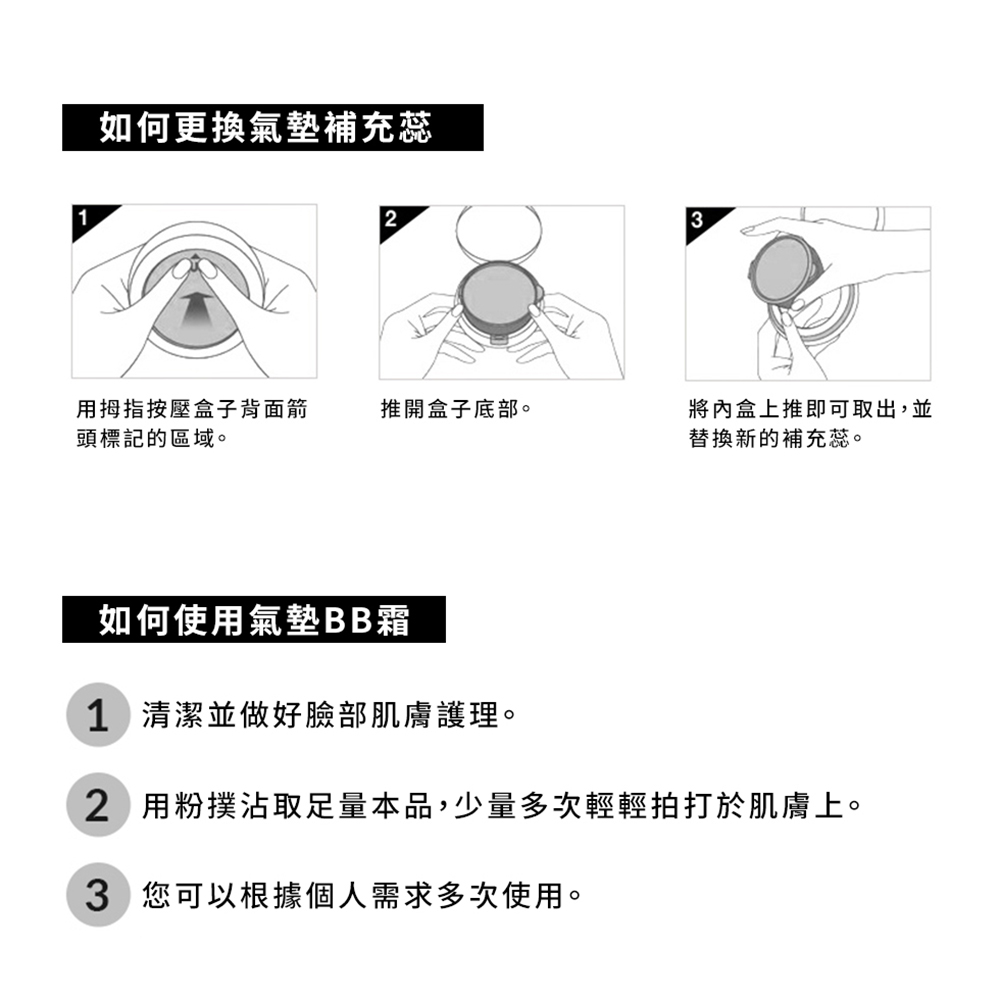 如何更換氣墊補充蕊

1

用拇指按壓盒子背面箭頭標記的區域。

2

推開盒子底部。

3

將內盒上推即可取出，並替換新的補充蕊。

如何使用氣墊BB霜

1 清潔並做好臉部肌膚護理。

2 用粉撲沾取足量本品，少量多次輕輕拍打於肌膚上。

3 您可以根據個人需求多次使用。